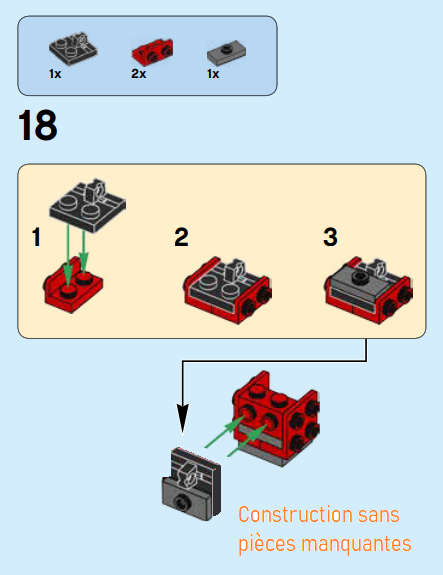 1x 2x 1x

18

1

2

3

Construction sans pièces manquantes